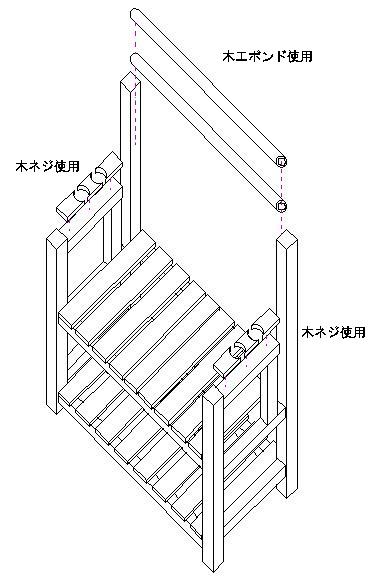 木工ボンド使用

木ネジ使用

木ネジ使用